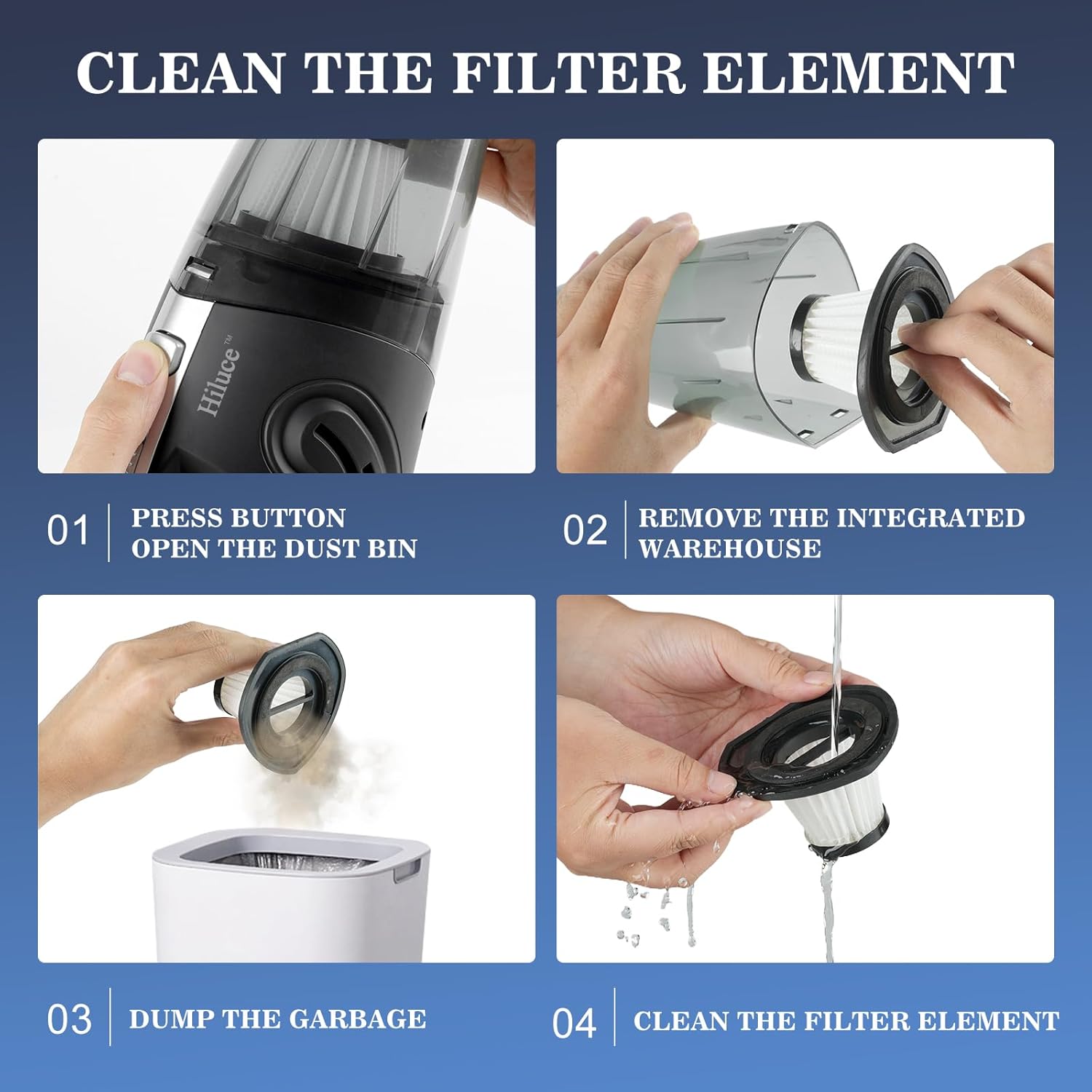 CLEAN THE FILTER ELEMENT

Hiluce™

01 PRESS BUTTON OPEN THE DUST BIN

02 REMOVE THE INTEGRATED WAREHOUSE

03 DUMP THE GARBAGE

04 CLEAN THE FILTER ELEMENT